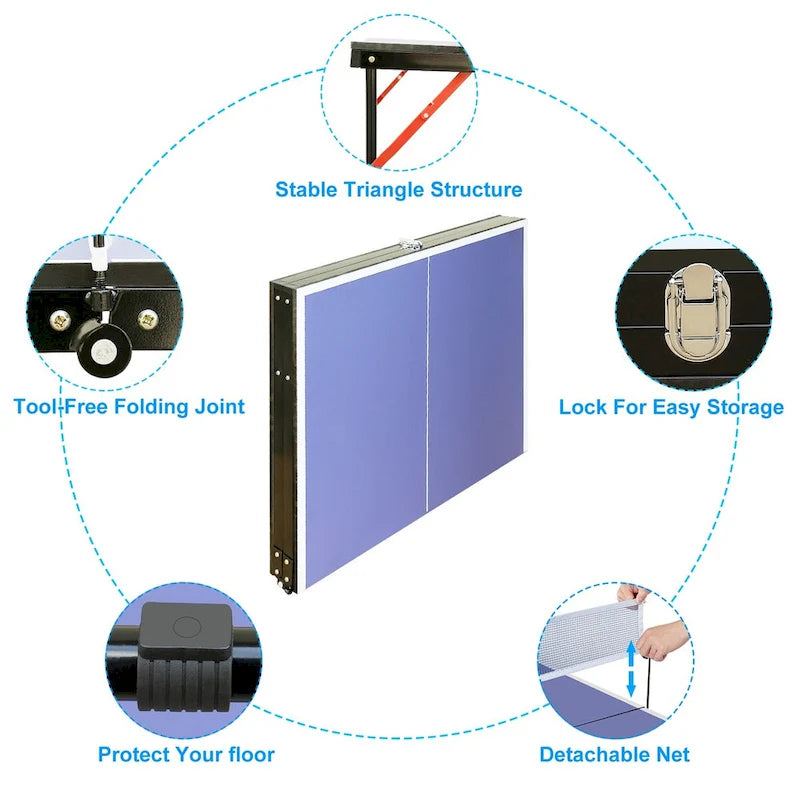 Stable Triangle Structure

Tool-Free Folding Joint

Lock For Easy Storage

Protect Your floor

Detachable Net