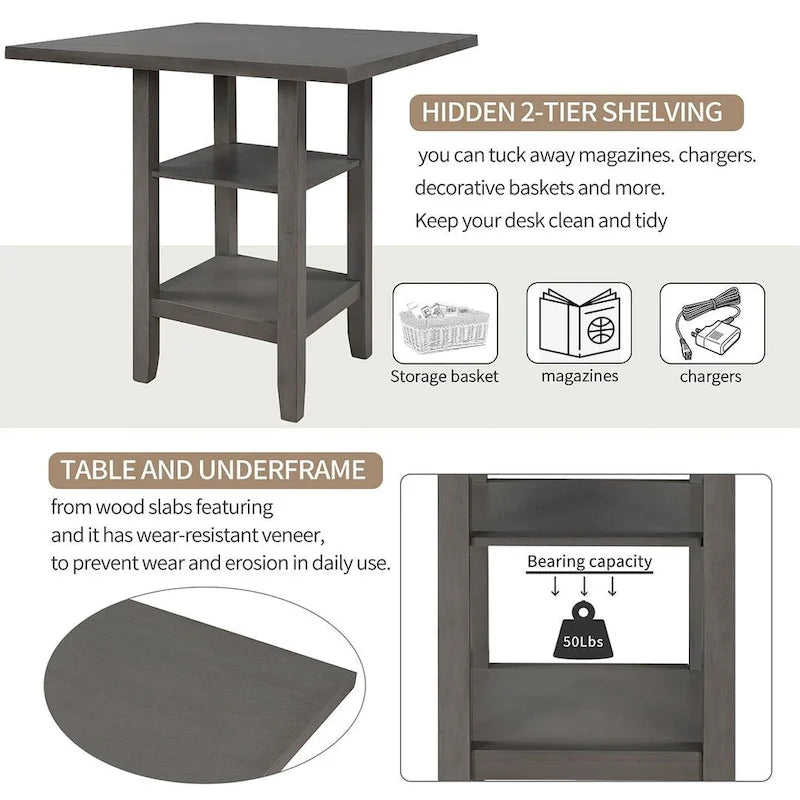 HIDDEN 2-TIER SHELVING

you can tuck away magazines. chargers. decorative baskets and more. Keep your desk clean and tidy

Storage basket

magazines

chargers

TABLE AND UNDERFRAME

from wood slabs featuring and it has wear-resistant veneer, to prevent wear and erosion in daily use.

Bearing capacity

50Lbs